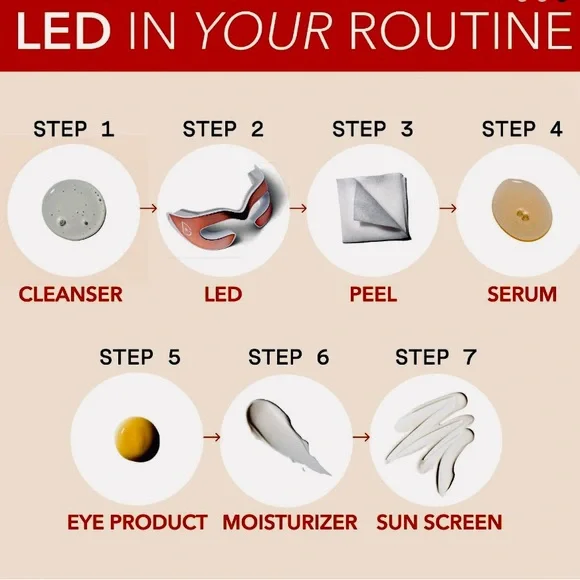 LED IN YOUR ROUTINE

STEP 1
CLEANSER

STEP 2
LED

STEP 3
PEEL

STEP 4
SERUM

STEP 5
EYE PRODUCT

STEP 6
MOISTURIZER

STEP 7
SUN SCREEN